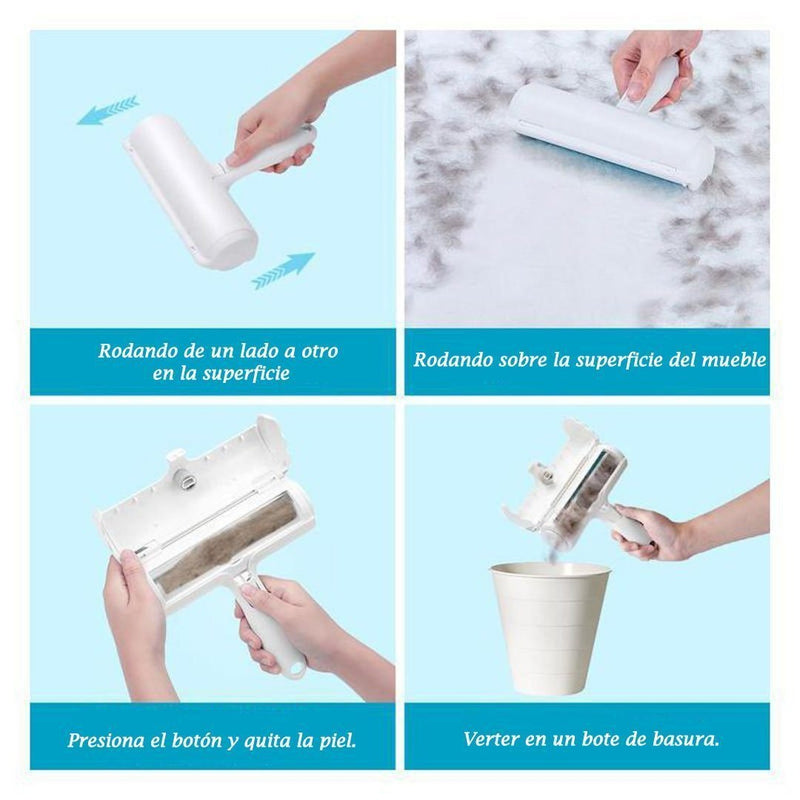 Rodando de un lado a otro en la superficie

Rodando sobre la superficie del mueble

Presiona el botón y quita la piel.

Verter en un bote de basura.