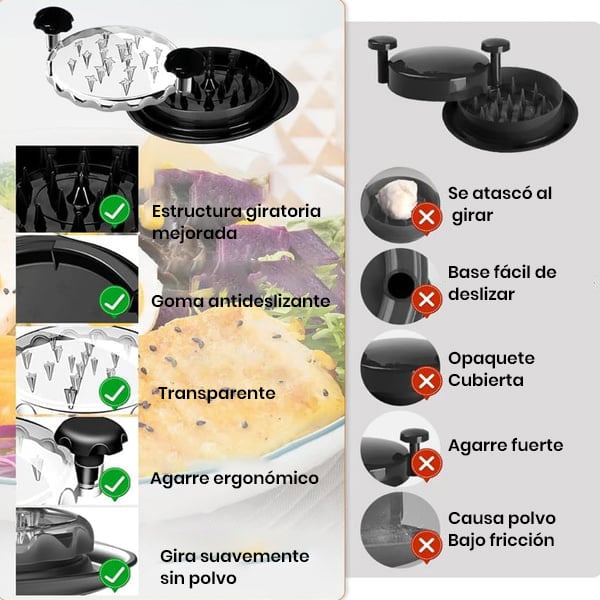 Estructura giratoria mejorada

Goma antideslizante

Transparente

Agarre ergonómico

Gira suavemente sin polvo

Se atascó al girar

Base fácil de deslizar

Opaquete Cubierta

Agarre fuerte

Causa polvo Bajo fricción