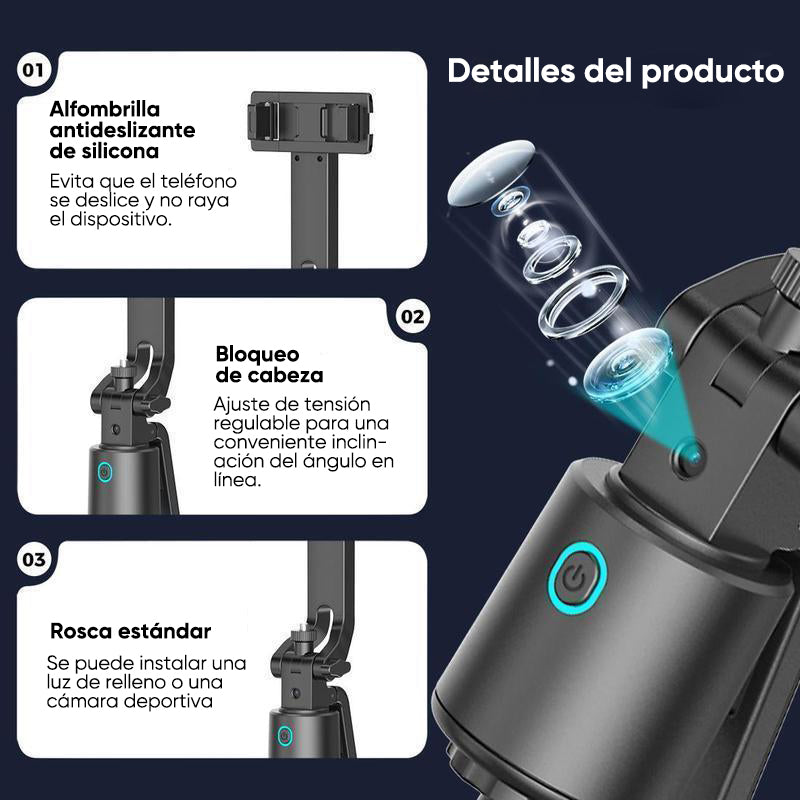 Detalles del producto

01

Alfombrilla antideslizante de silicona

Evita que el teléfono se deslice y no raya el dispositivo.

02

Bloqueo de cabeza

Ajuste de tensión regulable para una conveniente inclinación del ángulo en línea.

03

Rosca estándar

Se puede instalar una luz de relleno o una cámara deportiva