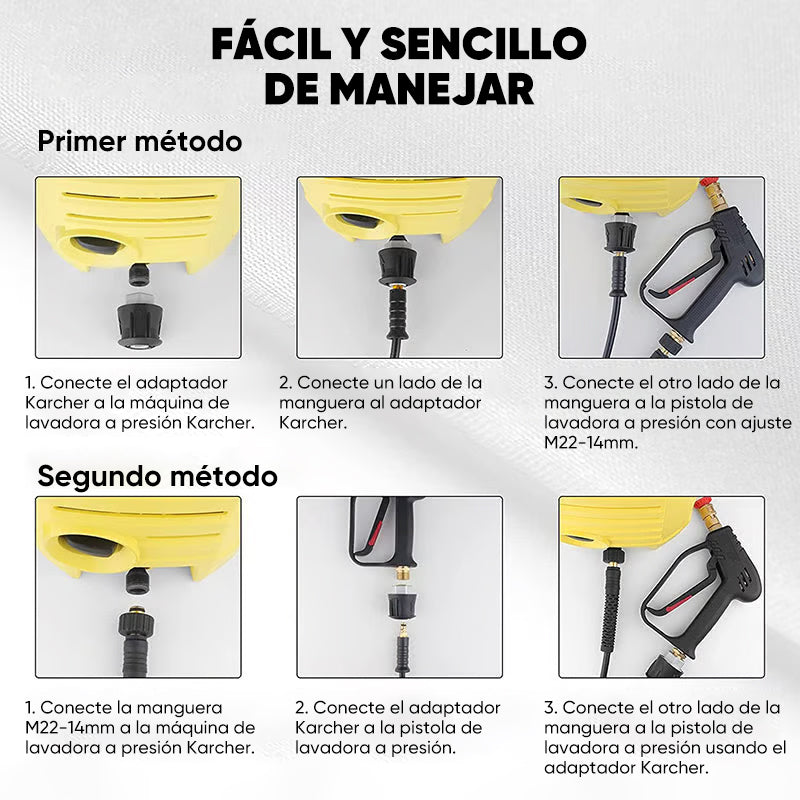 FÁCIL Y SENCILLO DE MANEJAR

Primer método

1. Conecte el adaptador Karcher a la máquina de lavadora a presión Karcher.

2. Conecte un lado de la manguera al adaptador Karcher.

3. Conecte el otro lado de la manguera a la pistola de lavadora a presión con ajuste M22-14mm.

Segundo método

1. Conecte la manguera M22-14mm a la máquina de lavadora a presión Karcher.

2. Conecte el adaptador Karcher a la pistola de lavadora a presión.

3. Conecte el otro lado de la manguera a la pistola de lavadora a presión usando el adaptador Karcher.